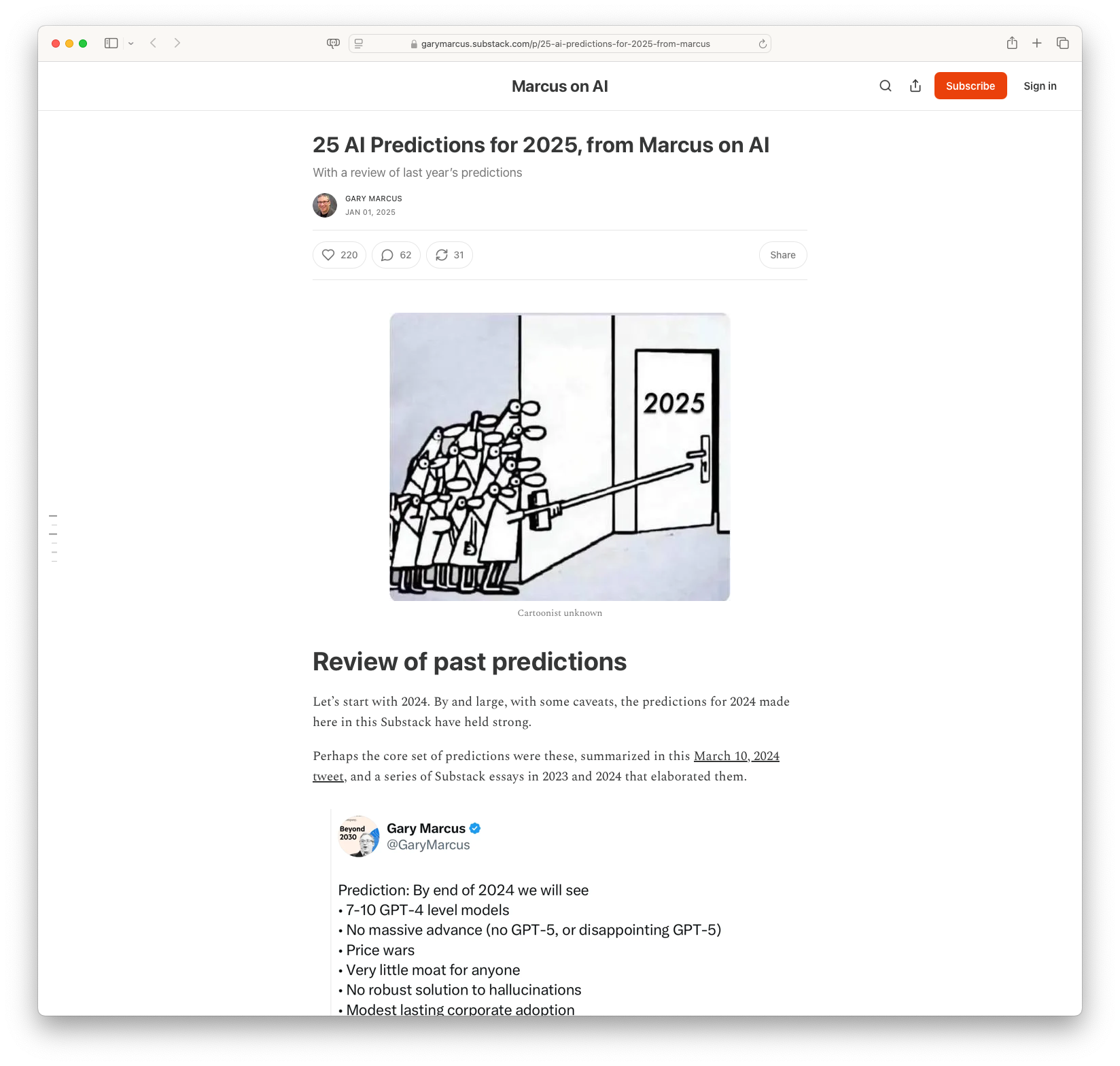 garymarcus.substack.com/p/25-ai-predictions-for-2025-from-marcus

Marcus on AI

Subscribe

Sign in

25 AI Predictions for 2025, from Marcus on AI

With a review of last year's predictions

GARY MARCUS
JAN 01, 2025

220 62 31 Share

2025

Cartoonist unknown

Review of past predictions

Let's start with 2024. By and large, with some caveats, the predictions for 2024 made here in this Substack have held strong.

Perhaps the core set of predictions were these, summarized in this March 10, 2024 tweet, and a series of Substack essays in 2023 and 2024 that elaborated them.

Beyond 2030

Gary Marcus
@GaryMarcus

Prediction: By end of 2024 we will see
• 7-10 GPT-4 level models
• No massive advance (no GPT-5, or disappointing GPT-5)
• Price wars
• Very little moat for anyone
• No robust solution to hallucinations
• Modest lasting corporate adoption